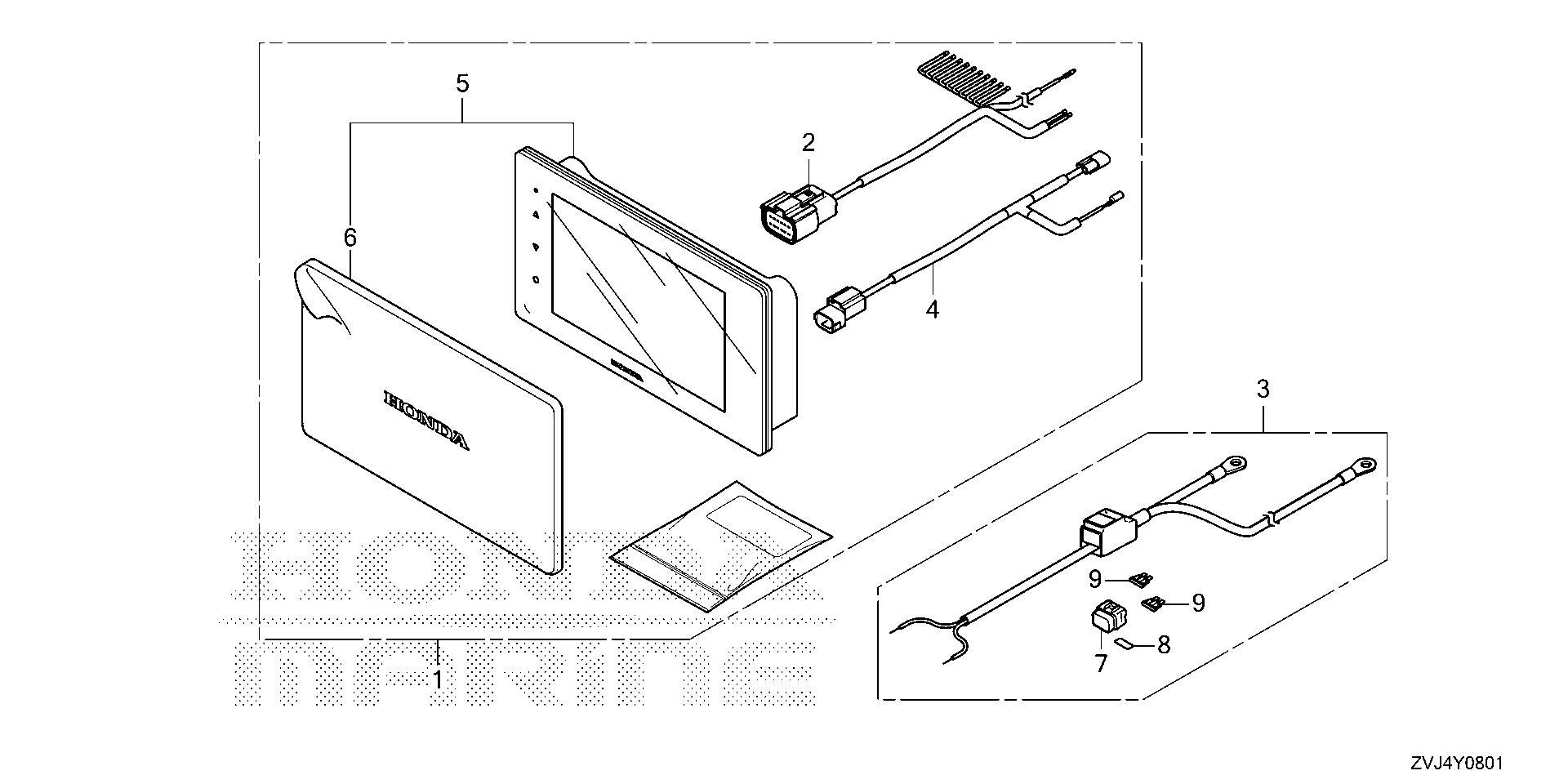 5
2
6
4
HONDA
HONDA
3
9
9
7
8
1
HONDA
MARINE
ZVJ4Y0801